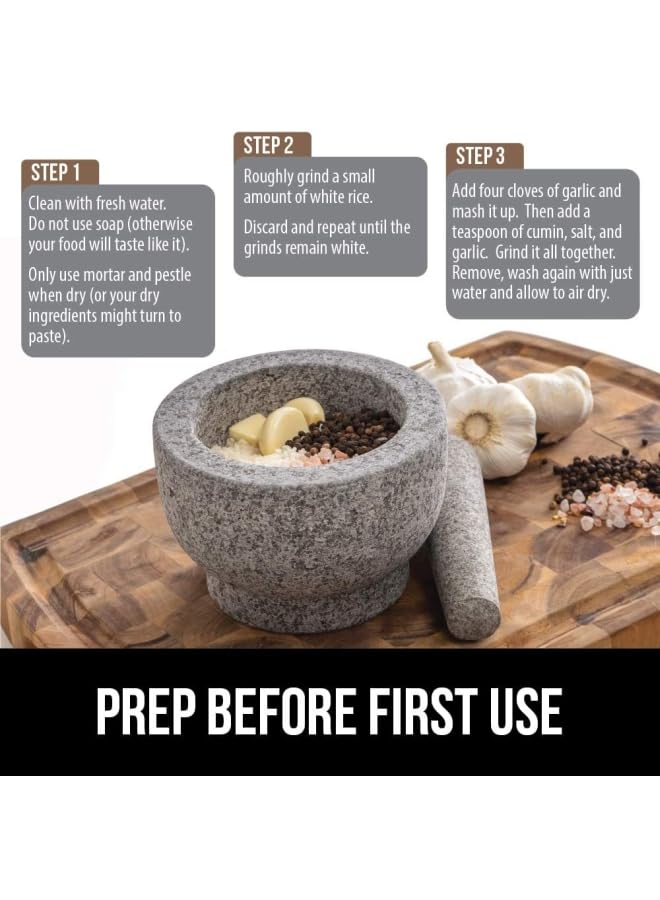 STEP 1

Clean with fresh water. Do not use soap (otherwise your food will taste like it).

Only use mortar and pestle when dry (or your dry ingredients might turn to paste).

STEP 2

Roughly grind a small amount of white rice.

Discard and repeat until the grinds remain white.

STEP 3

Add four cloves of garlic and mash it up. Then add a teaspoon of cumin, salt, and garlic. Grind it all together. Remove, wash again with just water and allow to air dry.

PREP BEFORE FIRST USE