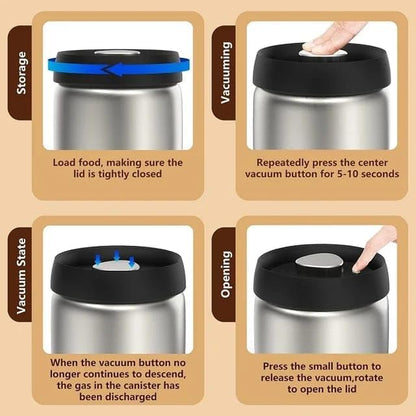 Storage

Load food, making sure the lid is tightly closed

Vacuuming

Repeatedly press the center vacuum button for 5-10 seconds

Vacuum State

When the vacuum button no longer continues to descend, the gas in the canister has been discharged

Opening

Press the small button to release the vacuum,rotate to open the lid